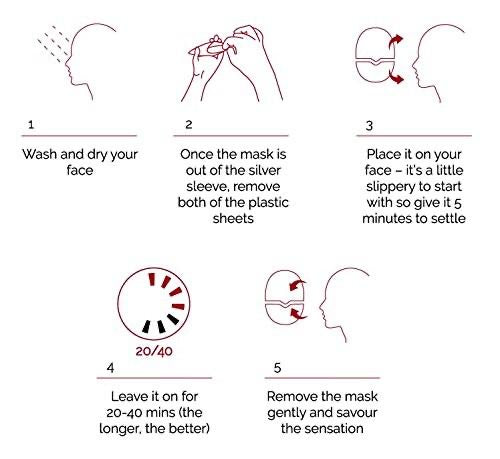 1

Wash and dry your face

2

Once the mask is out of the silver sleeve, remove both of the plastic sheets

3

Place it on your face – it's a little slippery to start with so give it 5 minutes to settle

20/40

4

Leave it on for 20-40 mins (the longer, the better)

5

Remove the mask gently and savour the sensation